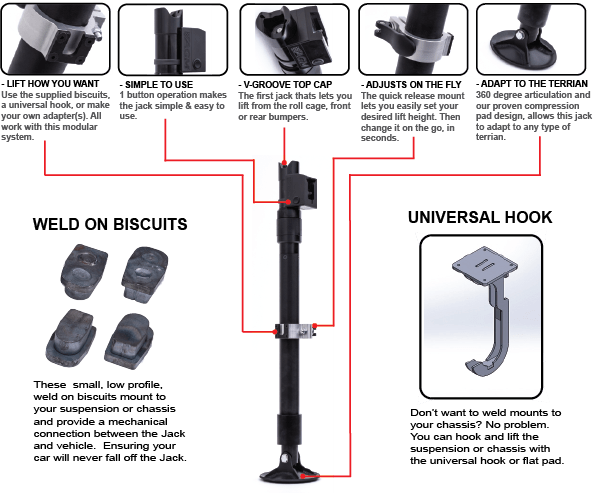 - LIFT HOW YOU WANT
Use the supplied biscuits, a universal hook, or make your own adapter(s). All work with this modular system.

- SIMPLE TO USE
1 button operation makes the jack simple & easy to use.

- V-GROOVE TOP CAP
The first jack thats lets you lift from the roll cage, front or rear bumpers.

- ADJUSTS ON THE FLY
The quick release mount lets you easily set your desired lift height. Then change it on the go, in seconds.

- ADAPT TO THE TERRIAN
360 degree articulation and our proven compression pad design, allows this jack to adapt to any type of terrian.

WELD ON BISCUITS

These small, low profile, weld on biscuits mount to your suspension or chassis and provide a mechanical connection between the Jack and vehicle. Ensuring your car will never fall off the Jack.

UNIVERSAL HOOK

Don't want to weld mounts to your chassis? No problem. You can hook and lift the suspension or chassis with the universal hook or flat pad.